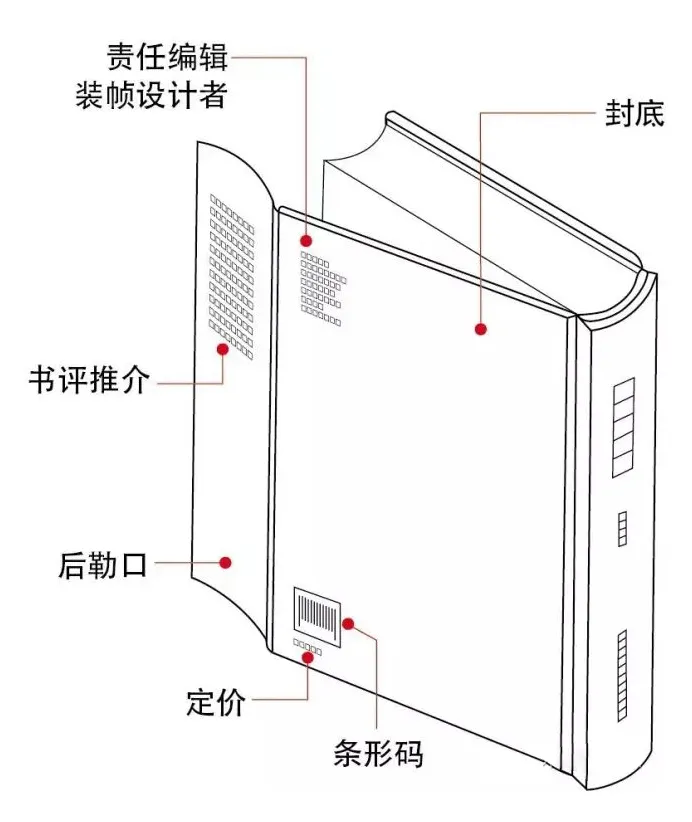 责任编辑
装帧设计者

封底

书评推介

后勒口

定价

条形码